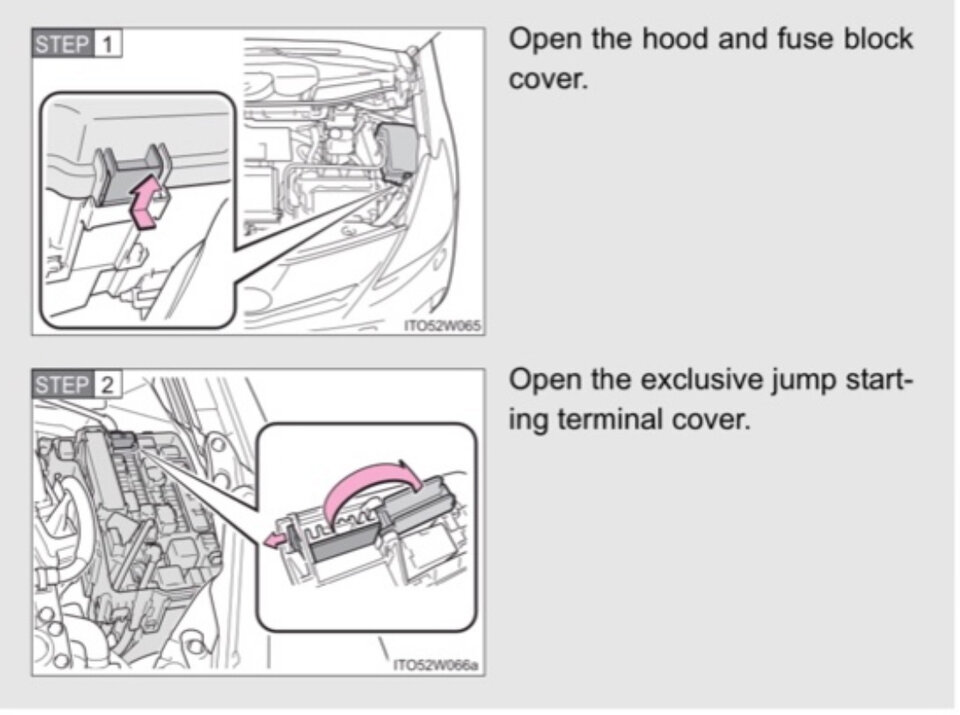 STEP 1

ITO52W065

Open the hood and fuse block cover.

STEP 2

ITO52W066a

Open the exclusive jump starting terminal cover.