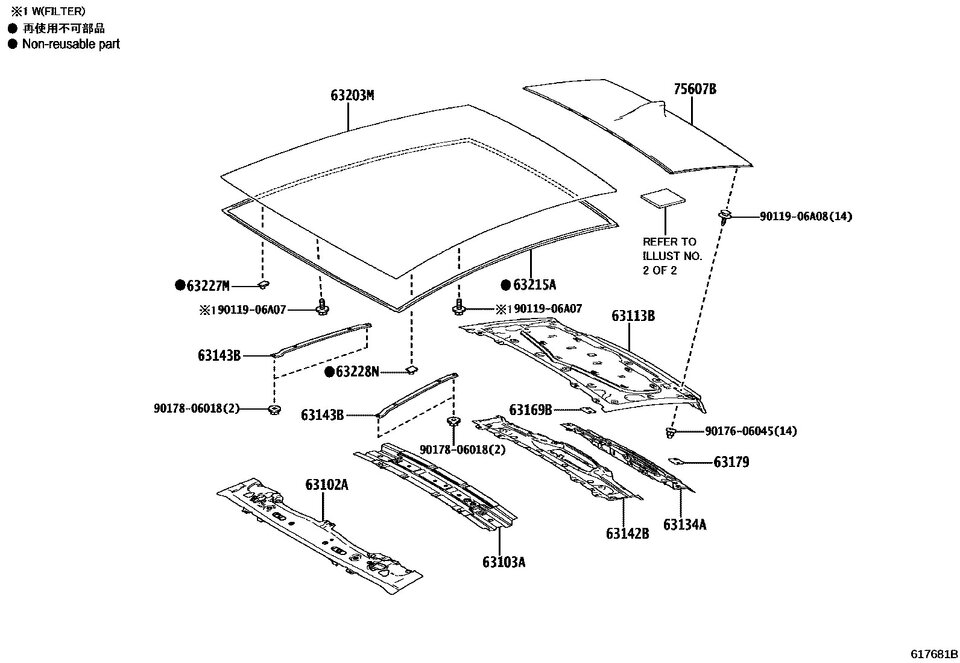 ※1 W(FILTER)
● 再使用不可部品
● Non-reusable part

63203M

75607B

90119-06A08(14)

REFER TO ILLUST NO. 2 OF 2

●63227M

●63215A

※190119-06A07

※190119-06A07

63113B

63143B

●63228N

90178-06018(2)

63143B

63169B

90176-06045(14)

90178-06018(2)

63179

63102A

63142B

63134A

63103A

617681B