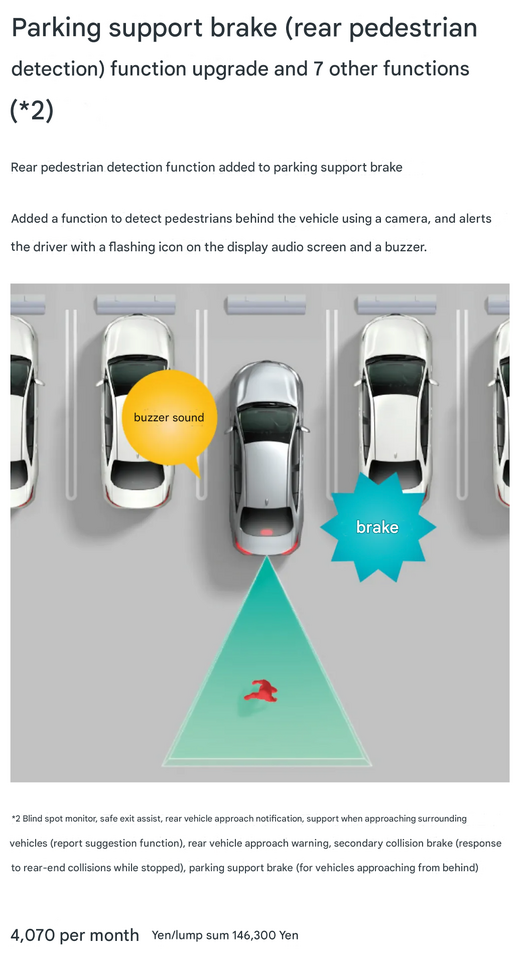 Parking support brake (rear pedestrian detection) function upgrade and 7 other functions (*2)

Rear pedestrian detection function added to parking support brake

Added a function to detect pedestrians behind the vehicle using a camera, and alerts the driver with a flashing icon on the display audio screen and a buzzer.

buzzer sound

brake

*2 Blind spot monitor, safe exit assist, rear vehicle approach notification, support when approaching surrounding vehicles (report suggestion function), rear vehicle approach warning, secondary collision brake (response to rear-end collisions while stopped), parking support brake (for vehicles approaching from behind)

4,070 per month Yen/lump sum 146,300 Yen