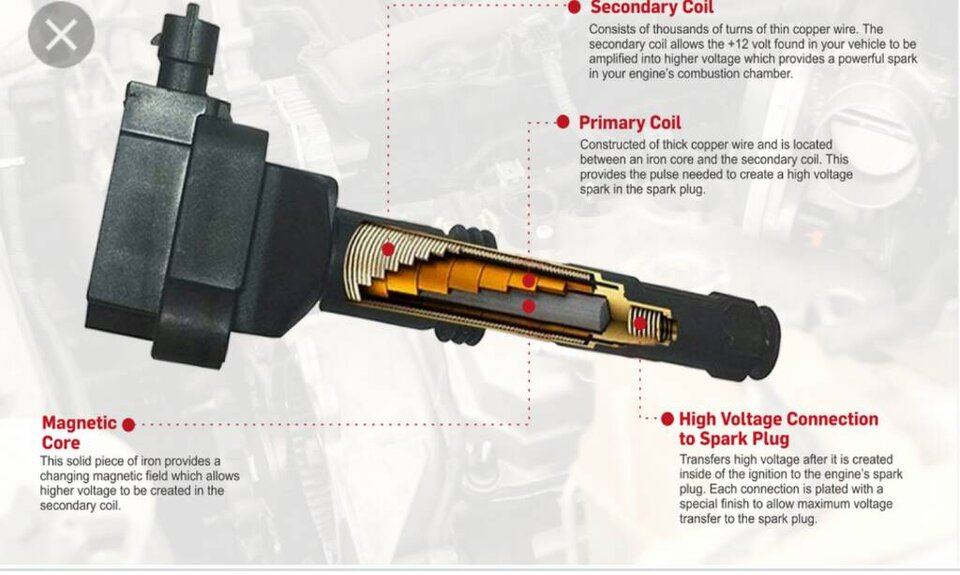 Secondary Coil
Consists of thousands of turns of thin copper wire. The secondary coil allows the +12 volt found in your vehicle to be amplified into higher voltage which provides a powerful spark in your engine's combustion chamber.

Primary Coil
Constructed of thick copper wire and is located between an iron core and the secondary coil. This provides the pulse needed to create a high voltage spark in the spark plug.

Magnetic Core
This solid piece of iron provides a changing magnetic field which allows higher voltage to be created in the secondary coil.

High Voltage Connection to Spark Plug
Transfers high voltage after it is created inside of the ignition to the engine's spark plug. Each connection is plated with a special finish to allow maximum voltage transfer to the spark plug.