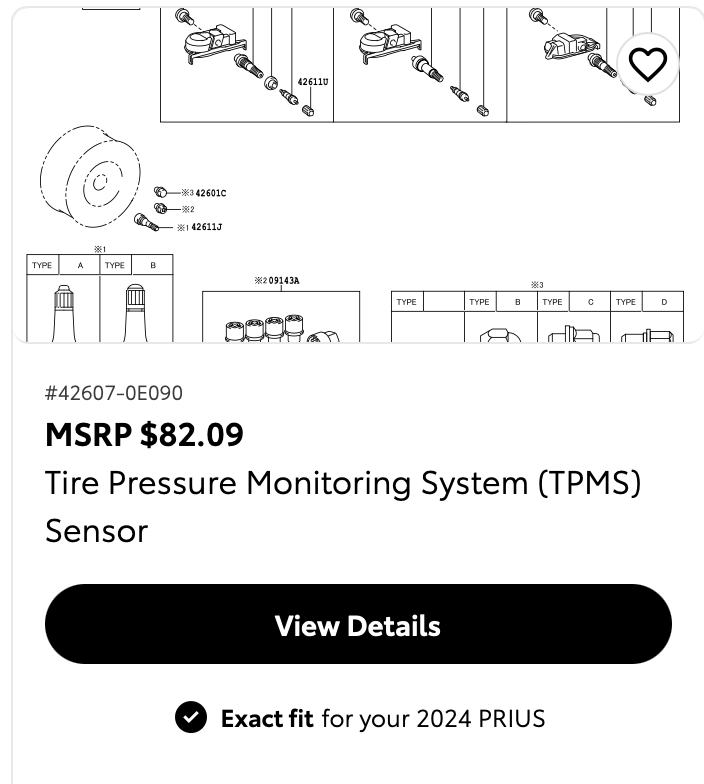 42611U

※3 42601C
※2
※1 42611J

※1

| TYPE | A | TYPE | B |
|---|---|---|---|

※2 09143A

※3

| TYPE | | TYPE | B | TYPE | C | TYPE | D |
|---|---|---|---|---|---|---|---|

#42607-0E090

MSRP $82.09

Tire Pressure Monitoring System (TPMS) Sensor

View Details

Exact fit for your 2024 PRIUS