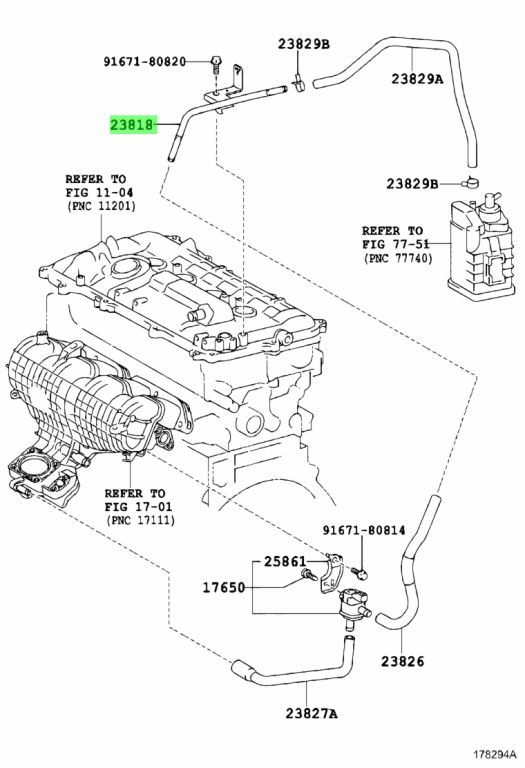 91671-80820
23829B
23829A
23818
REFER TO
FIG 11-04
(PNC 11201)
23829B
REFER TO
FIG 77-51
(PNC 77740)
REFER TO
FIG 17-01
(PNC 17111)
91671-80814
25861
17650
23826
23827A
178294A