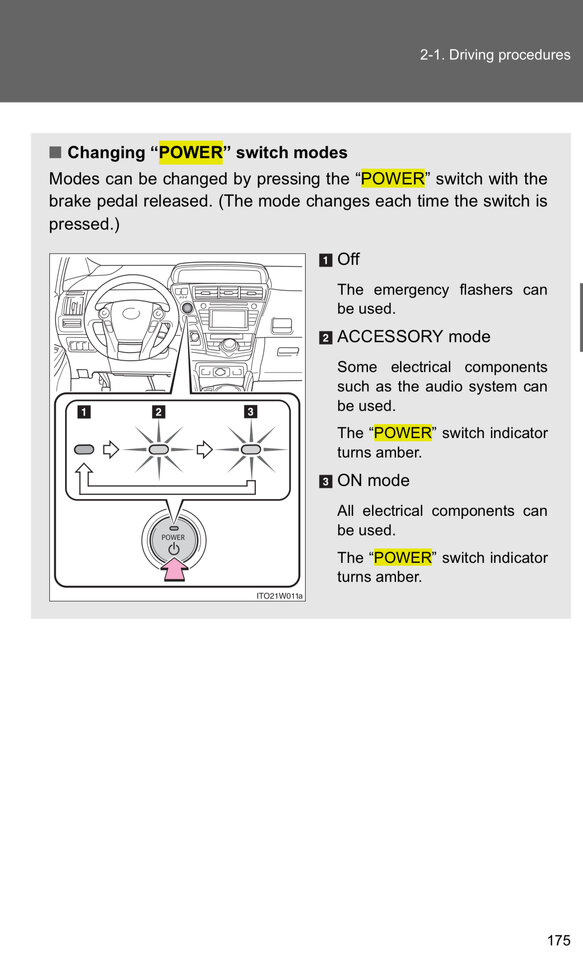 2-1. Driving procedures

■ Changing “POWER” switch modes

Modes can be changed by pressing the “POWER” switch with the brake pedal released. (The mode changes each time the switch is pressed.)

1 2 3

POWER

ITO21W011a

1 Off

The emergency flashers can be used.

2 ACCESSORY mode

Some electrical components such as the audio system can be used.

The “POWER” switch indicator turns amber.

3 ON mode

All electrical components can be used.

The “POWER” switch indicator turns amber.

175