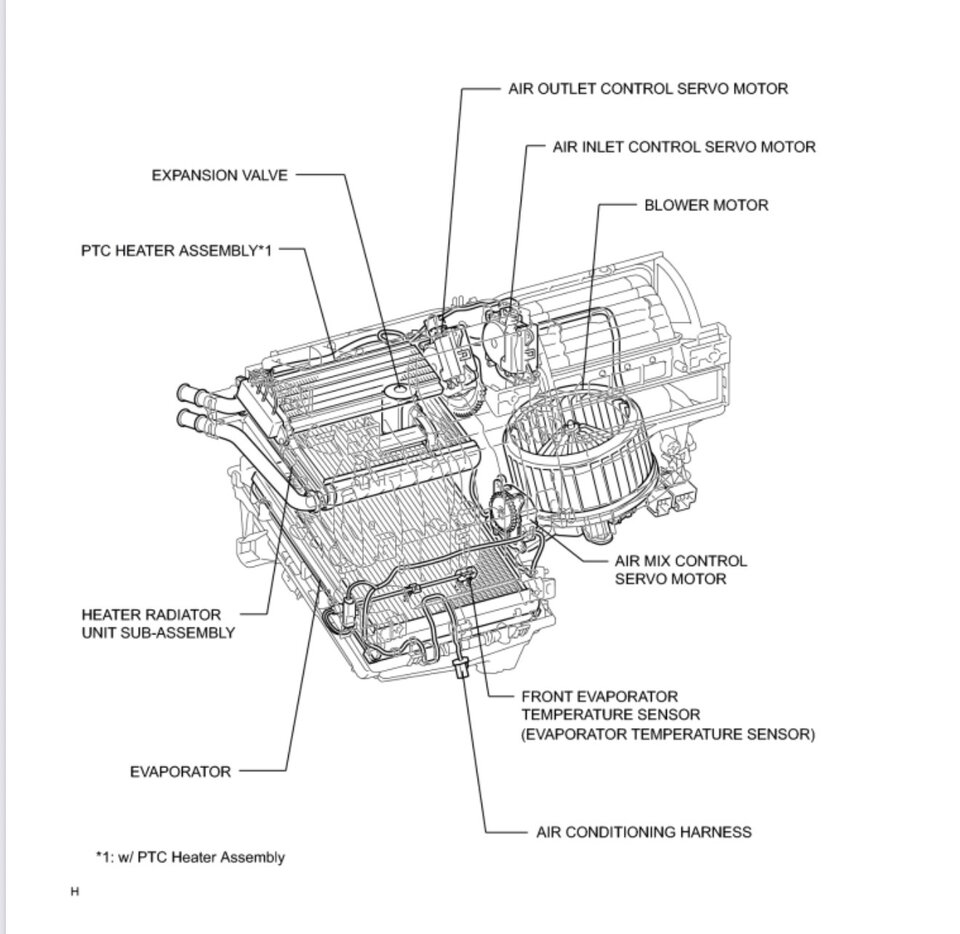 AIR OUTLET CONTROL SERVO MOTOR

AIR INLET CONTROL SERVO MOTOR

EXPANSION VALVE

BLOWER MOTOR

PTC HEATER ASSEMBLY*1

AIR MIX CONTROL SERVO MOTOR

HEATER RADIATOR UNIT SUB-ASSEMBLY

FRONT EVAPORATOR TEMPERATURE SENSOR (EVAPORATOR TEMPERATURE SENSOR)

EVAPORATOR

AIR CONDITIONING HARNESS

*1: w/ PTC Heater Assembly

H