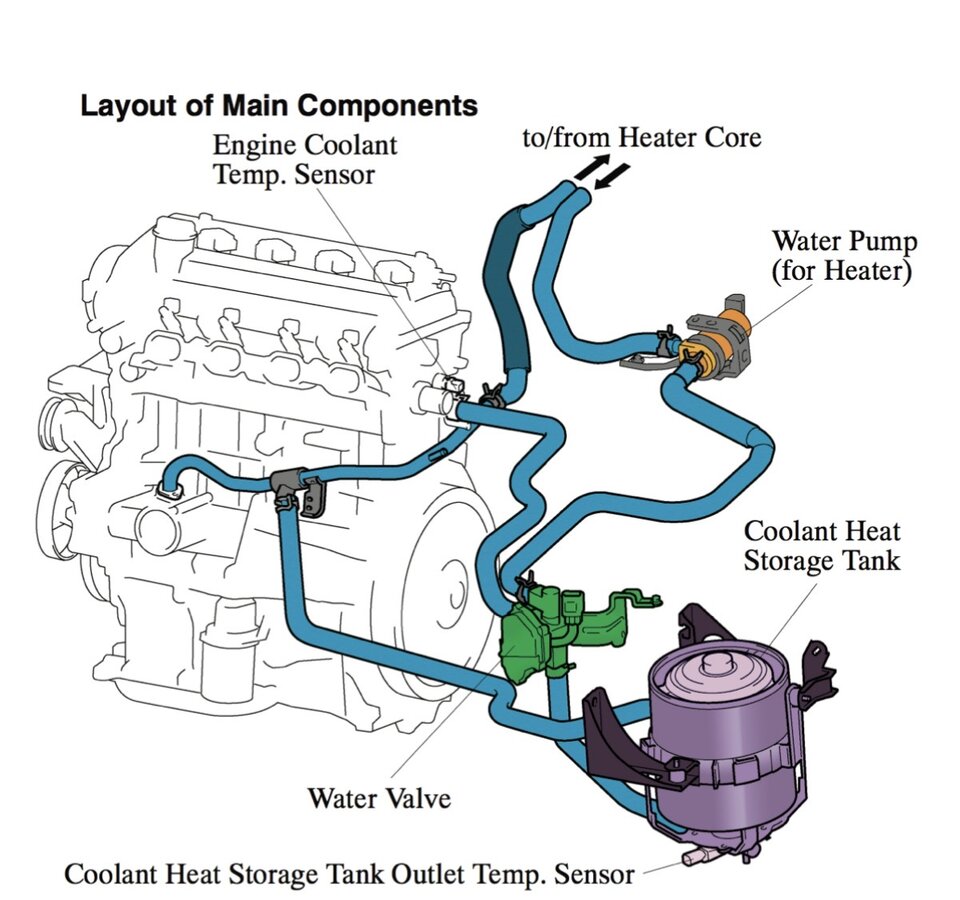 Layout of Main Components

Engine Coolant Temp. Sensor

to/from Heater Core

Water Pump (for Heater)

Coolant Heat Storage Tank

Water Valve

Coolant Heat Storage Tank Outlet Temp. Sensor