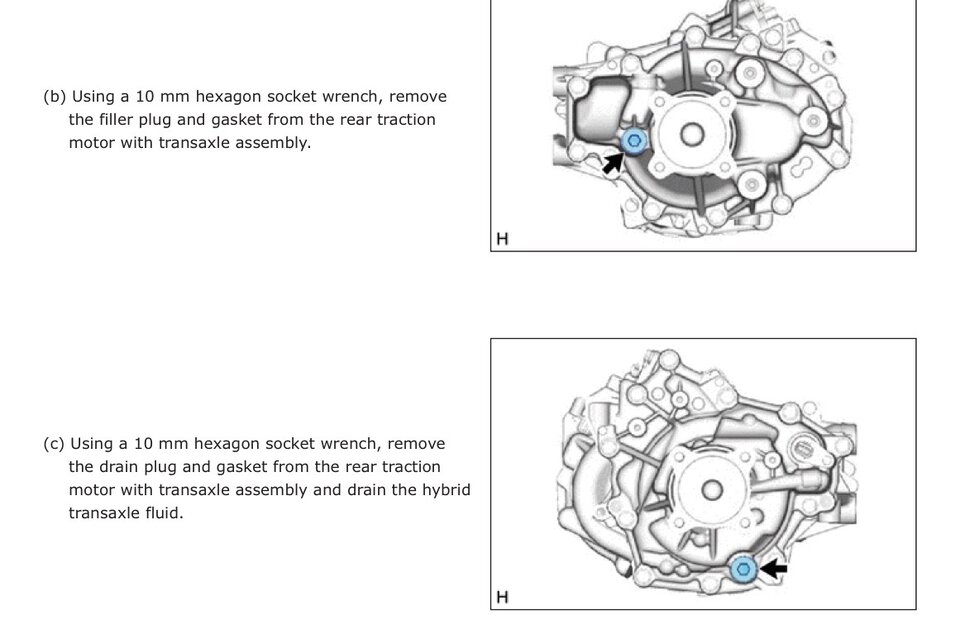 (b) Using a 10 mm hexagon socket wrench, remove the filler plug and gasket from the rear traction motor with transaxle assembly.

H

(c) Using a 10 mm hexagon socket wrench, remove the drain plug and gasket from the rear traction motor with transaxle assembly and drain the hybrid transaxle fluid.

H