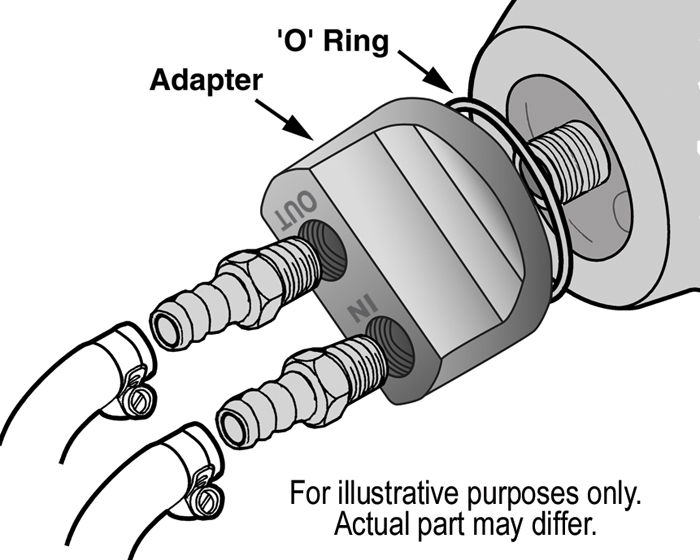 'O' Ring

Adapter

OUT

IN

For illustrative purposes only. Actual part may differ.