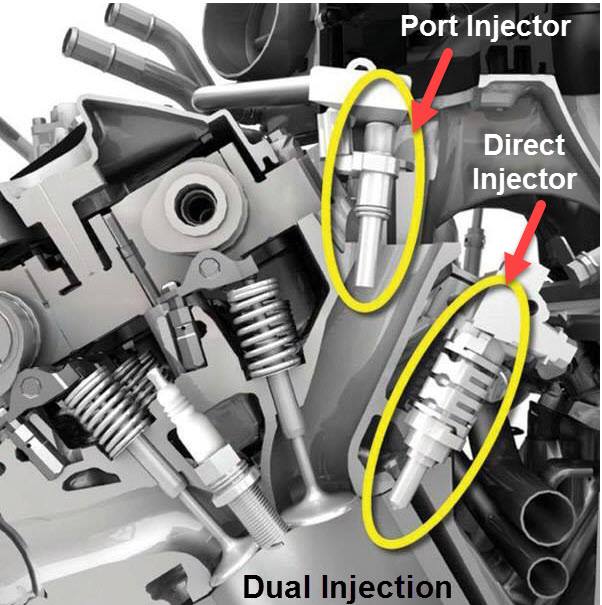 Port Injector

Direct Injector

Dual Injection