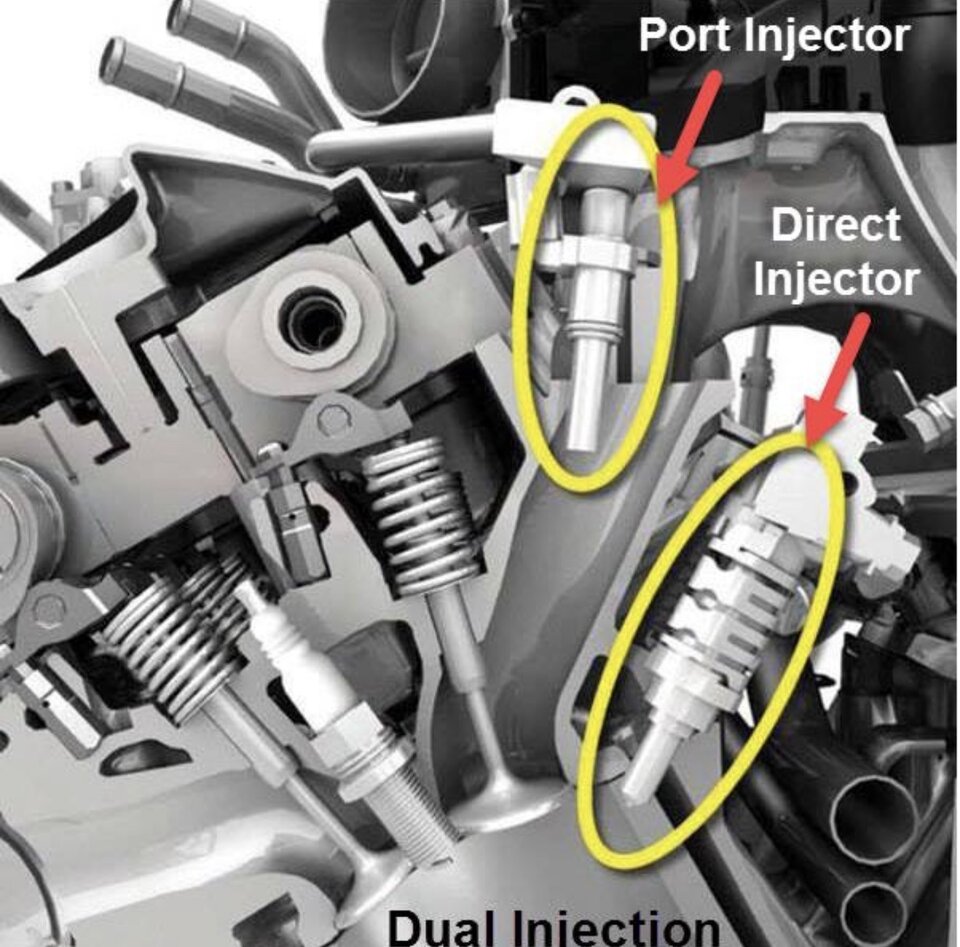 Port Injector

Direct Injector

Dual Injection